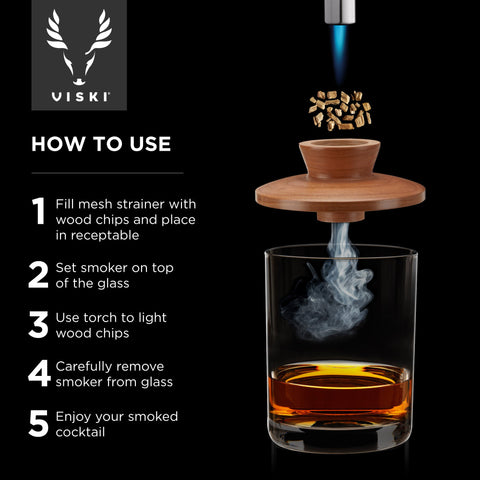 VISKI

HOW TO USE

1 Fill mesh strainer with wood chips and place in receptable

2 Set smoker on top of the glass

3 Use torch to light wood chips

4 Carefully remove smoker from glass

5 Enjoy your smoked cocktail